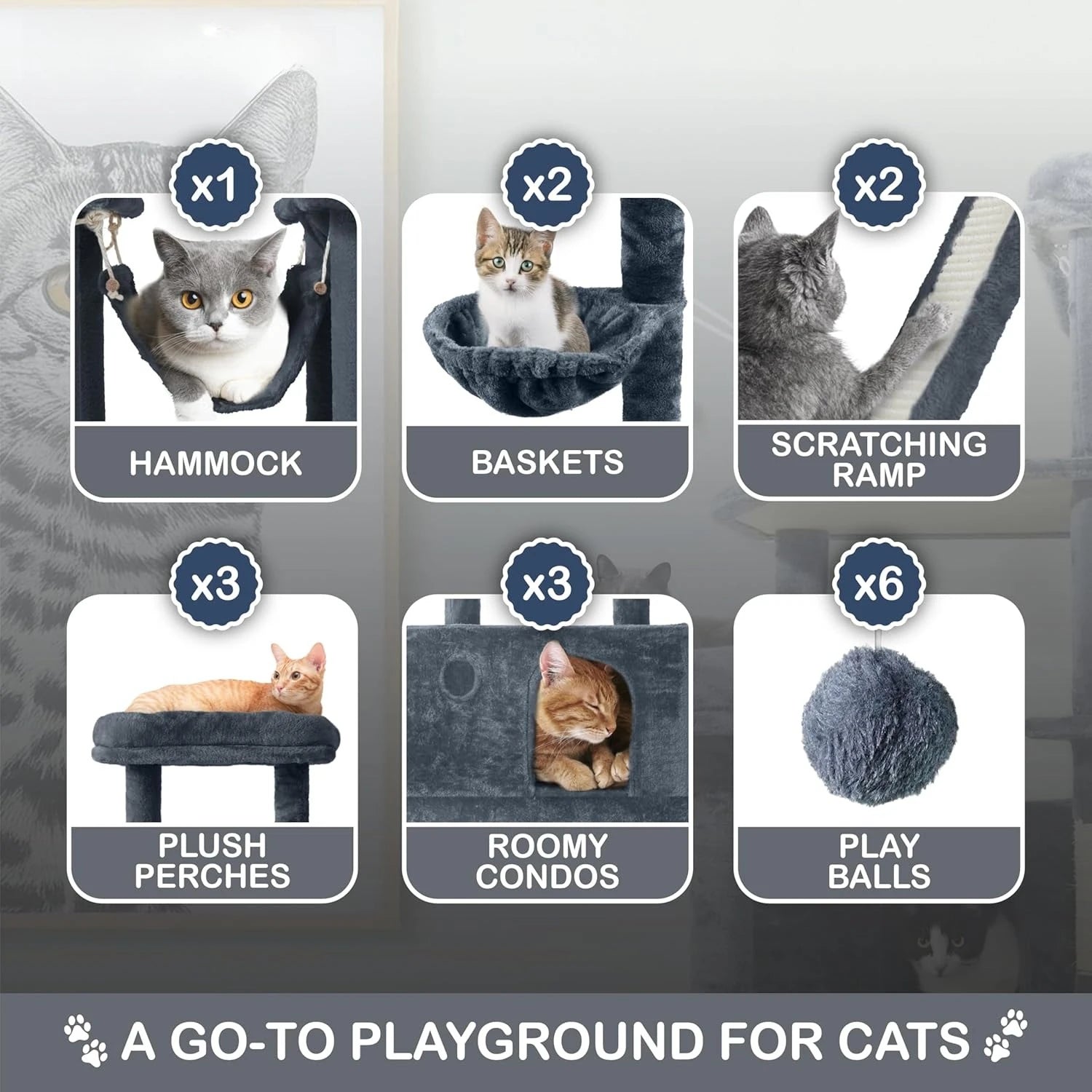 x1
HAMMOCK

x2
BASKETS

x2
SCRATCHING RAMP

x3
PLUSH PERCHES

x3
ROOMY CONDOS

x6
PLAY BALLS

A GO-TO PLAYGROUND FOR CATS